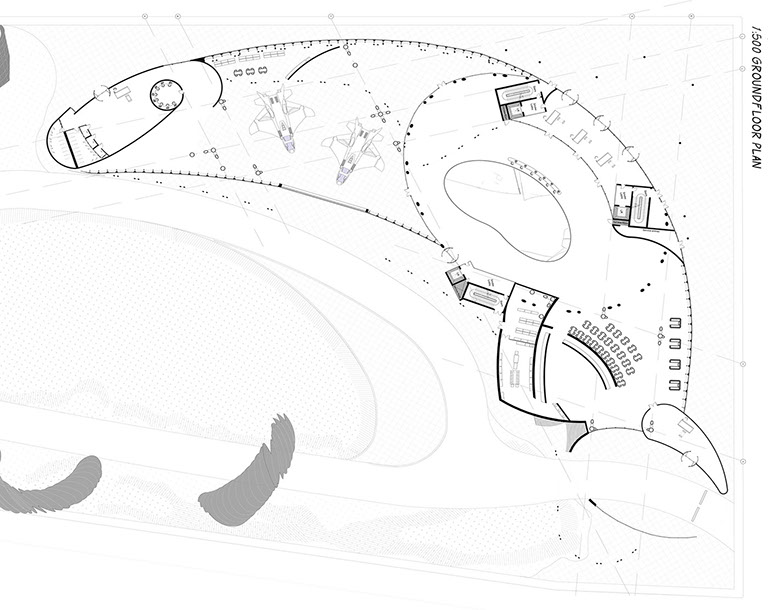 1:500 GROUNDFLOOR PLAN